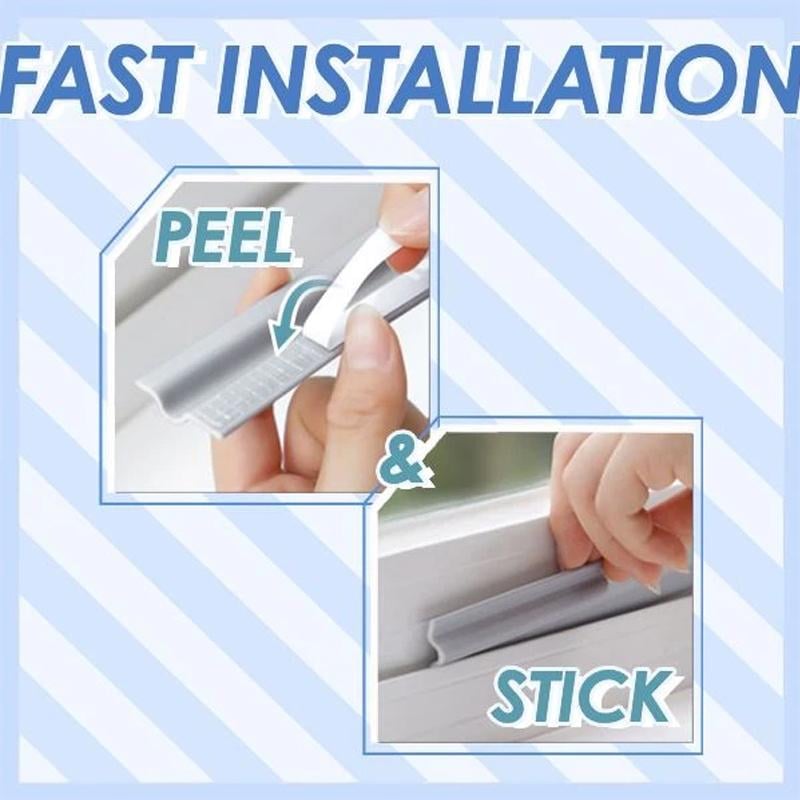 FAST INSTALLATION

PEEL

&

STICK