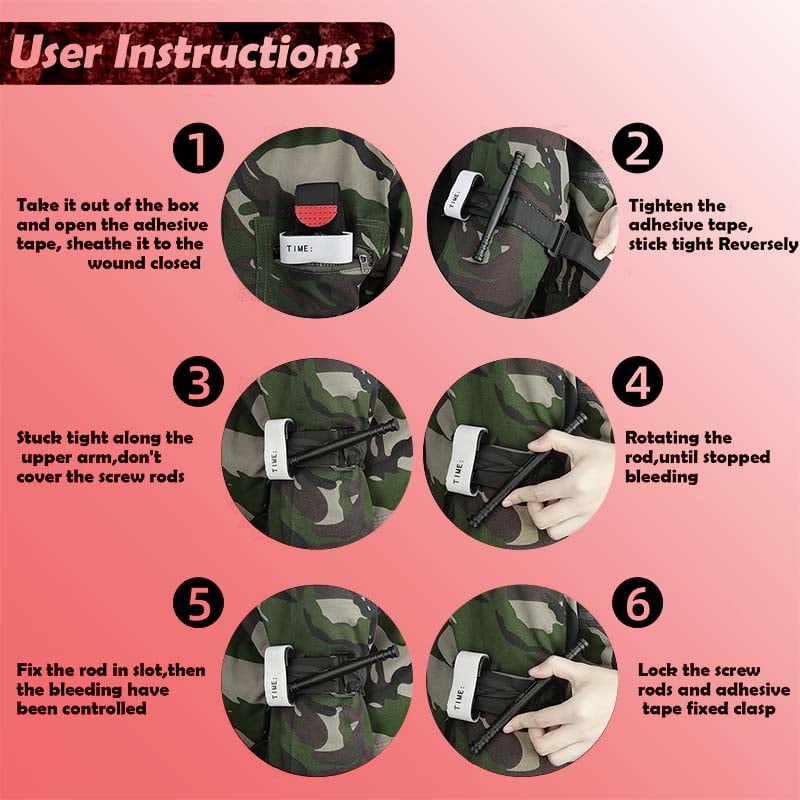 User Instructions

1

Take it out of the box and open the adhesive tape, sheathe it to the wound closed

TIME:

2

Tighten the adhesive tape, stick tight Reversely

TIME:

3

Stuck tight along the upper arm,don't cover the screw rods

TIME:

4

Rotating the rod,until stopped bleeding

TIME:

5

Fix the rod in slot,then the bleeding have been controlled

TIME:

6

Lock the screw rods and adhesive tape fixed clasp

TIME: