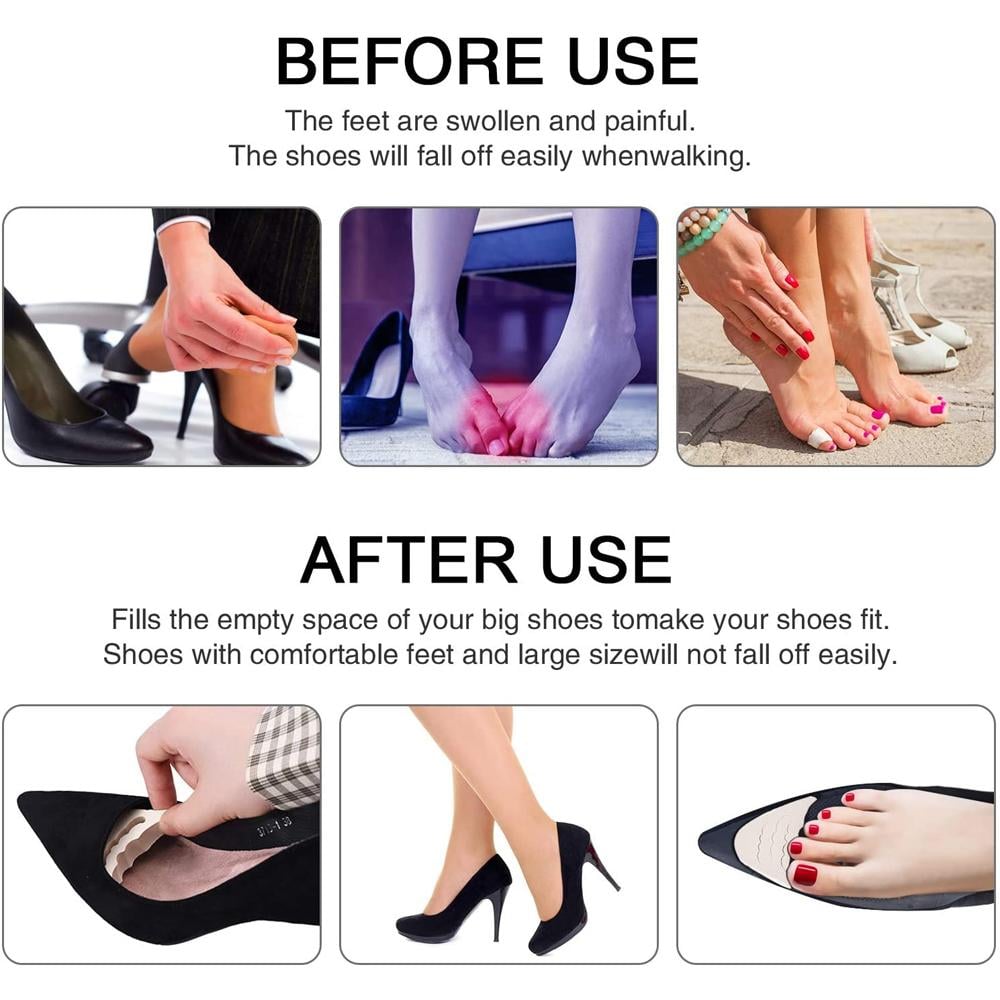 BEFORE USE

The feet are swollen and painful.
The shoes will fall off easily whenwalking.

AFTER USE

Fills the empty space of your big shoes tomake your shoes fit.
Shoes with comfortable feet and large sizewill not fall off easily.