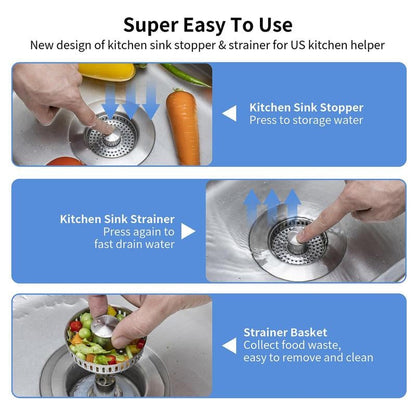 Super Easy To Use
New design of kitchen sink stopper & strainer for US kitchen helper

Kitchen Sink Stopper
Press to storage water

Kitchen Sink Strainer
Press again to fast drain water

Strainer Basket
Collect food waste, easy to remove and clean