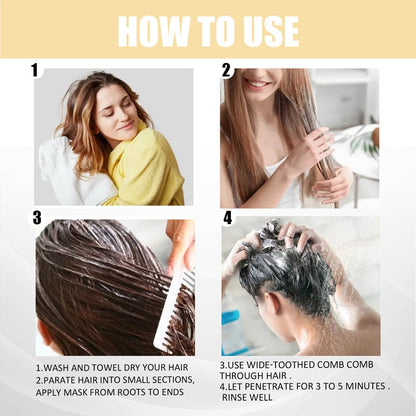 HOW TO USE

1

2

3

4

1.WASH AND TOWEL DRY YOUR HAIR
2.PARATE HAIR INTO SMALL SECTIONS, APPLY MASK FROM ROOTS TO ENDS

3.USE WIDE-TOOTHED COMB COMB THROUGH HAIR .
4.LET PENETRATE FOR 3 TO 5 MINUTES . RINSE WELL