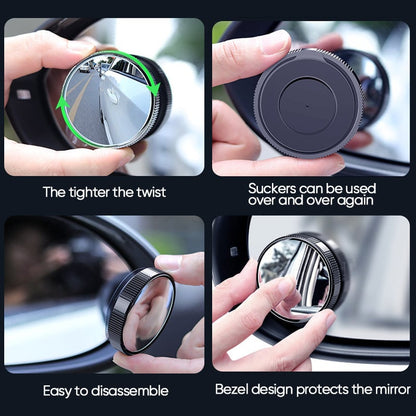 The tighter the twist

Suckers can be used over and over again

Easy to disassemble

Bezel design protects the mirror