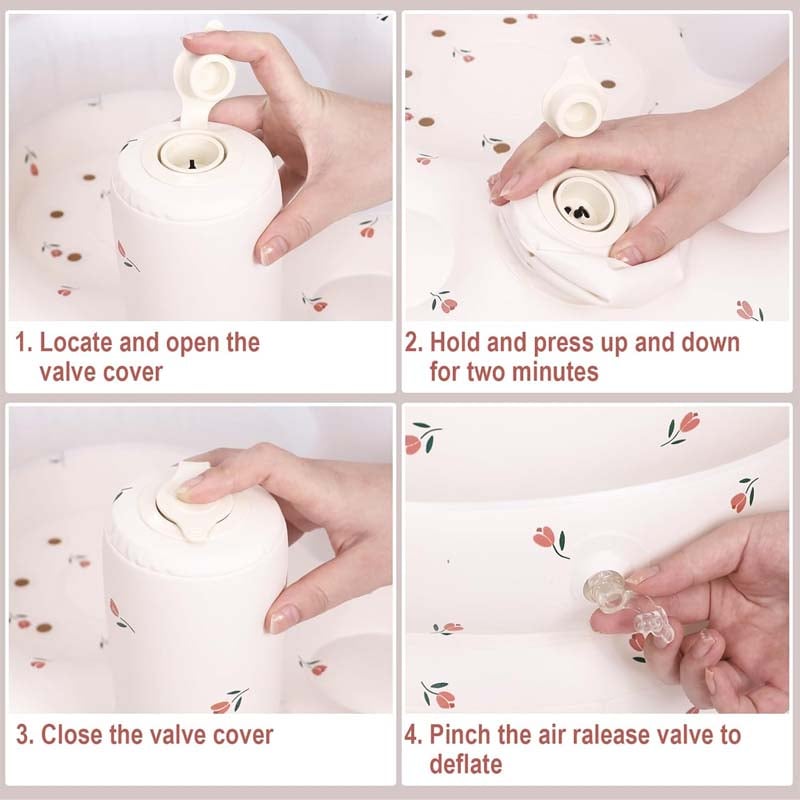 1. Locate and open the valve cover

2. Hold and press up and down for two minutes

3. Close the valve cover

4. Pinch the air ralease valve to deflate