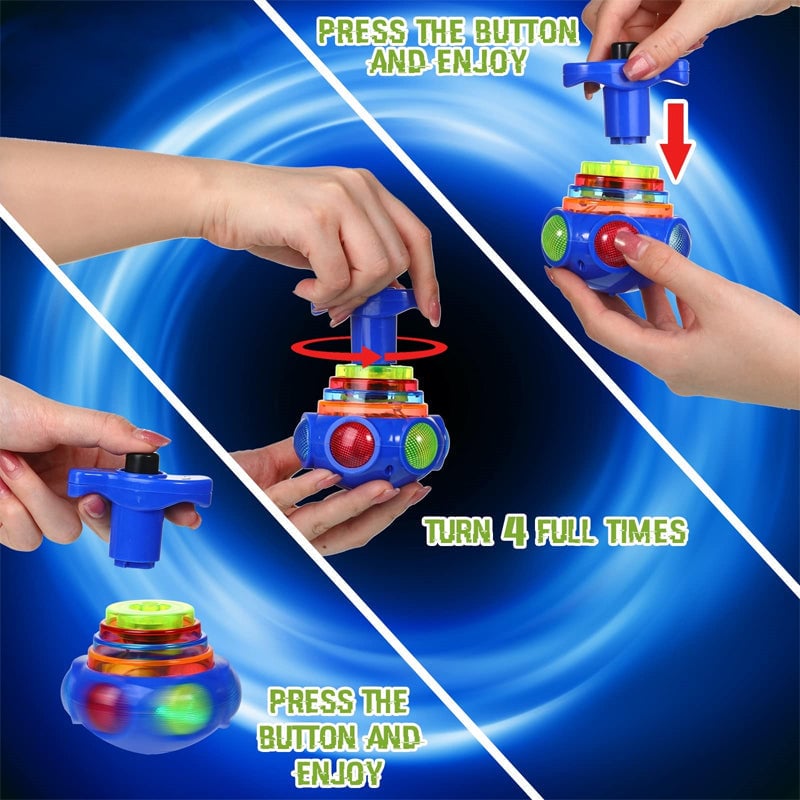 PRESS THE BUTTON AND ENJOY

TURN 4 FULL TIMES

PRESS THE BUTTON AND ENJOY