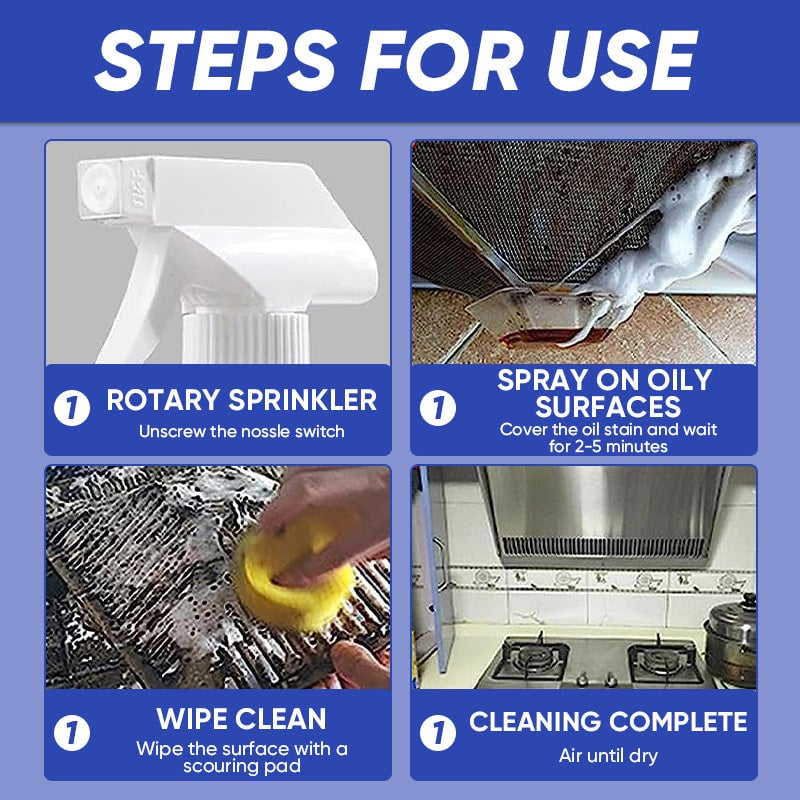 STEPS FOR USE

1 ROTARY SPRINKLER
Unscrew the nossle switch

1 SPRAY ON OILY SURFACES
Cover the oil stain and wait for 2-5 minutes

1 WIPE CLEAN
Wipe the surface with a scouring pad

1 CLEANING COMPLETE
Air until dry