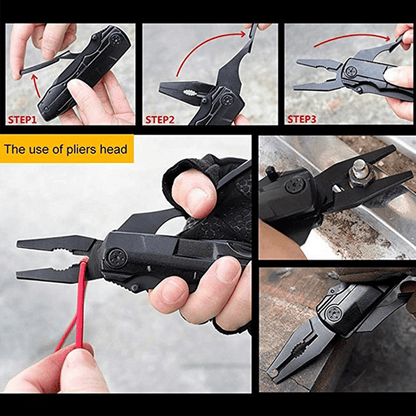 STEP1

STEP2

STEP3

The use of pliers head