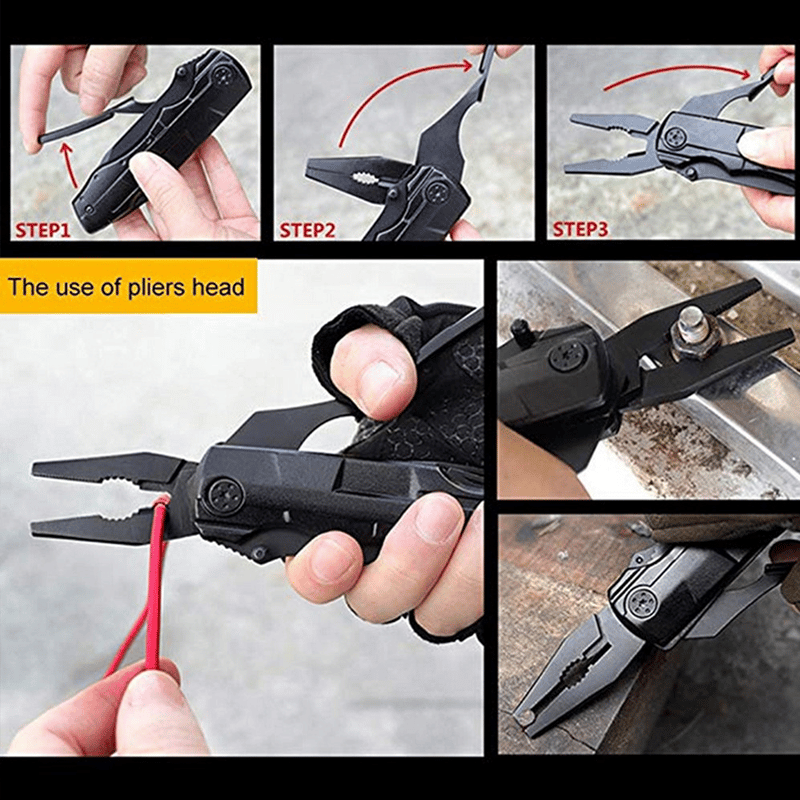 STEP1

STEP2

STEP3

The use of pliers head