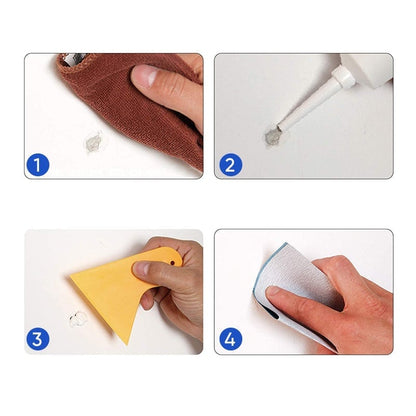 1

2

3

4