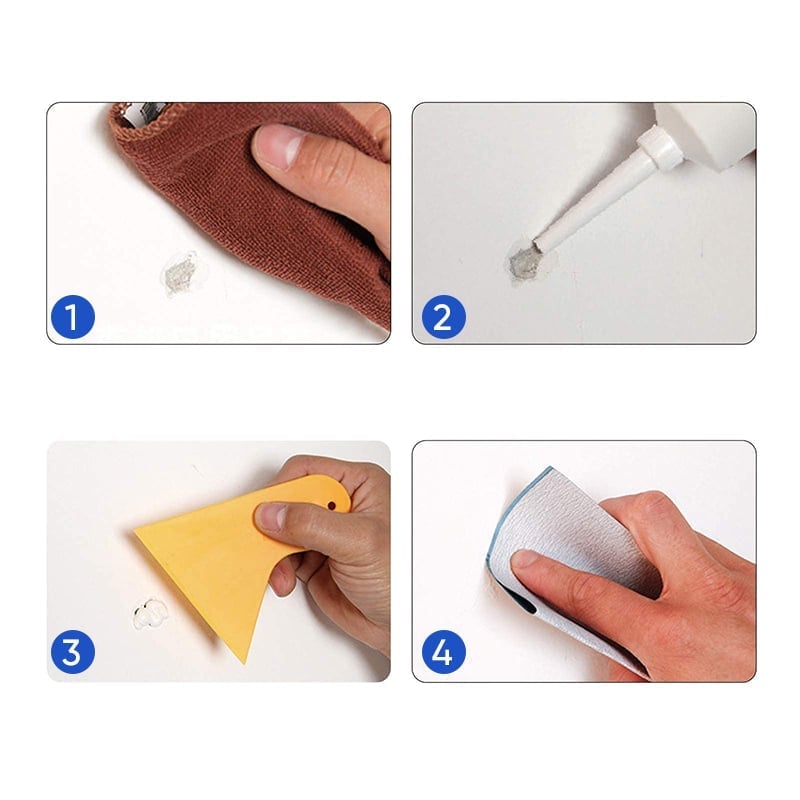 1

2

3

4