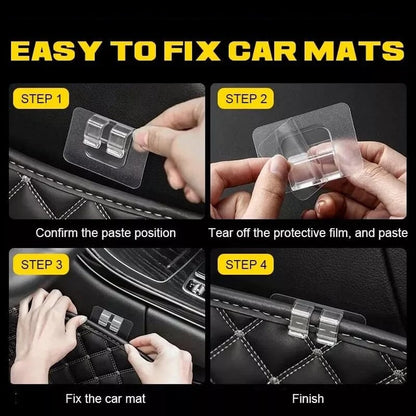 EASY TO FIX CAR MATS

STEP 1

Confirm the paste position

STEP 2

Tear off the protective film, and paste

STEP 3

Fix the car mat

STEP 4

Finish