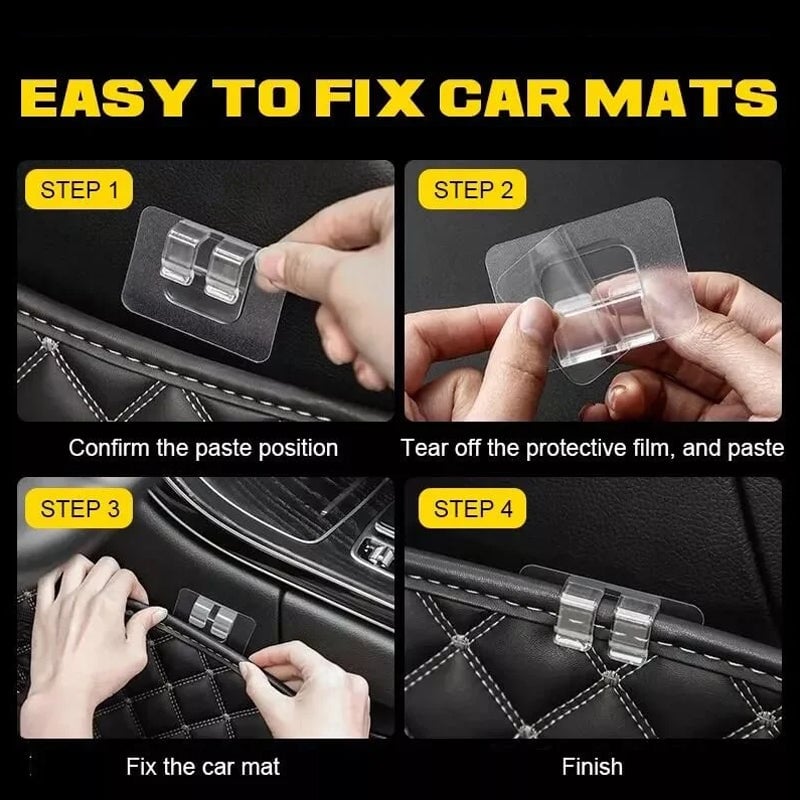 EASY TO FIX CAR MATS

STEP 1

Confirm the paste position

STEP 2

Tear off the protective film, and paste

STEP 3

Fix the car mat

STEP 4

Finish