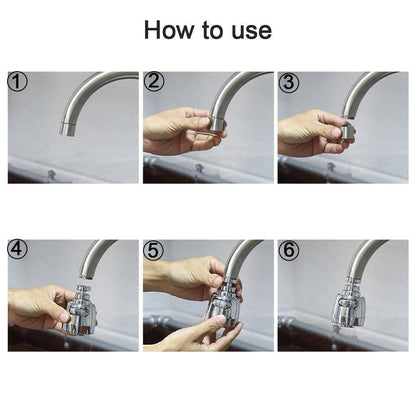 How to use

①

②

③

④

⑤

⑥