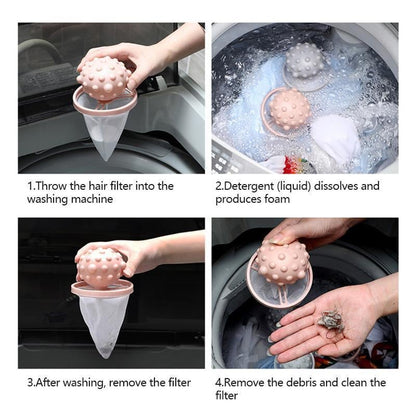 1.Throw the hair filter into the washing machine

2.Detergent (liquid) dissolves and produces foam

3.After washing, remove the filter

4.Remove the debris and clean the filter