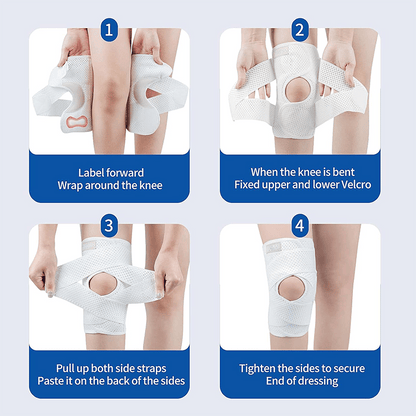 1

Label forward
Wrap around the knee

2

When the knee is bent
Fixed upper and lower Velcro

3

Pull up both side straps
Paste it on the back of the sides

4

Tighten the sides to secure
End of dressing