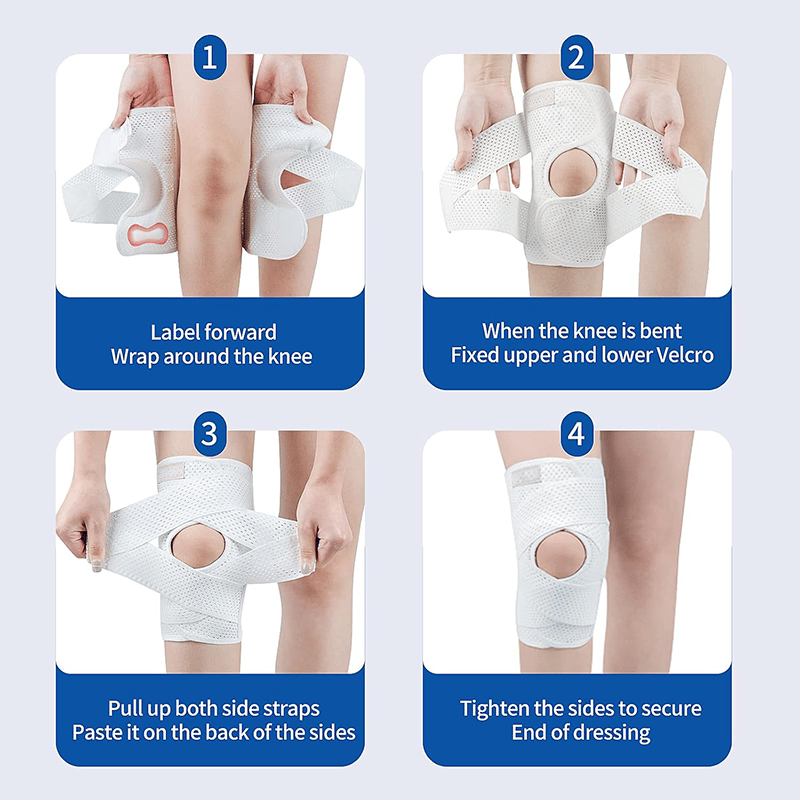 1

Label forward
Wrap around the knee

2

When the knee is bent
Fixed upper and lower Velcro

3

Pull up both side straps
Paste it on the back of the sides

4

Tighten the sides to secure
End of dressing