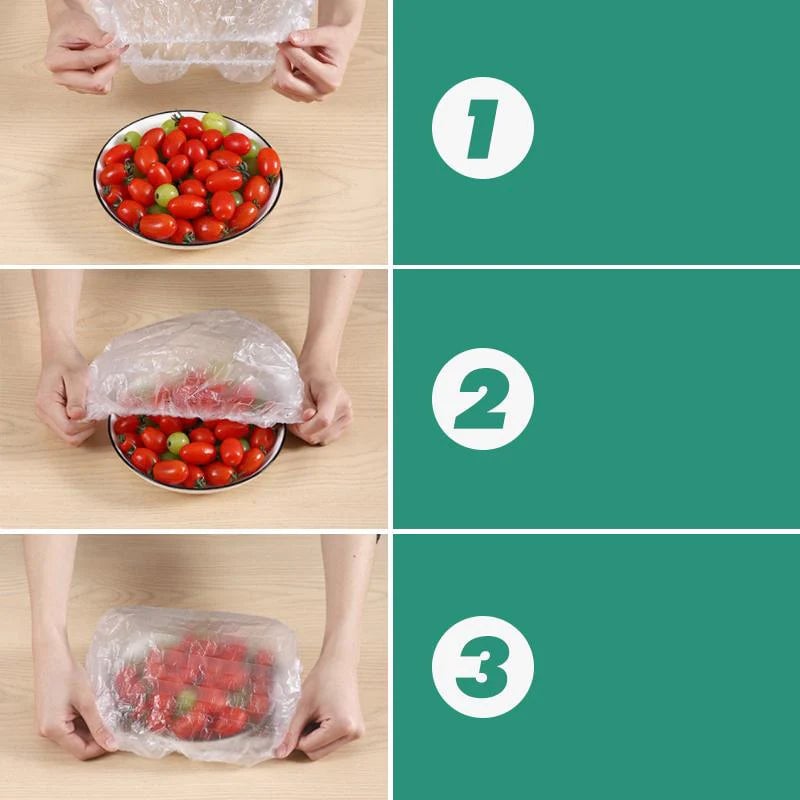 1

2

3