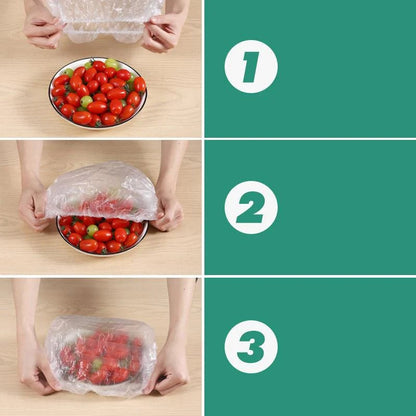 1

2

3