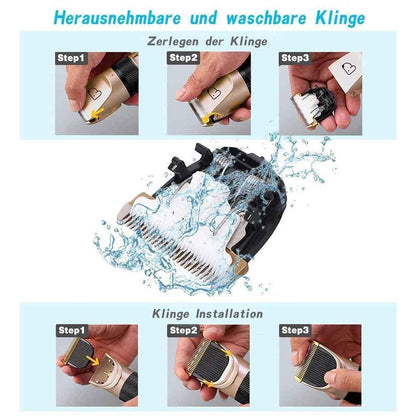 Herausnehmbare und waschbare Klinge

Zerlegen der Klinge

Step1

Step2

Step3

Klinge Installation

Step1

Step2

Step3