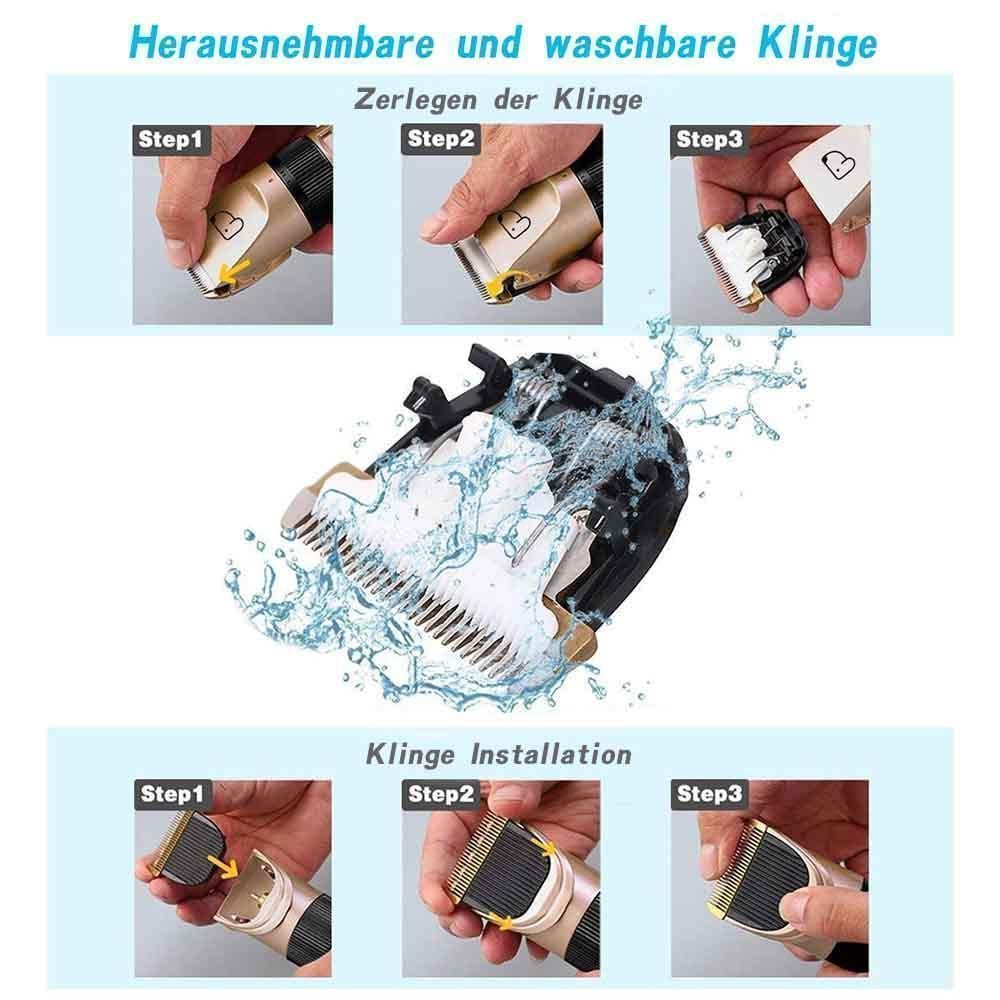 Herausnehmbare und waschbare Klinge

Zerlegen der Klinge

Step1

Step2

Step3

Klinge Installation

Step1

Step2

Step3