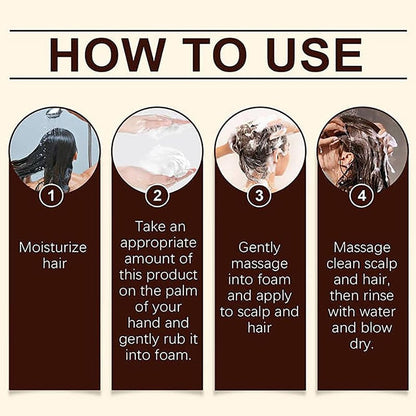 HOW TO USE

1

Moisturize hair

2

Take an appropriate amount of this product on the palm of your hand and gently rub it into foam.

3

Gently massage into foam and apply to scalp and hair

4

Massage clean scalp and hair, then rinse with water and blow dry.