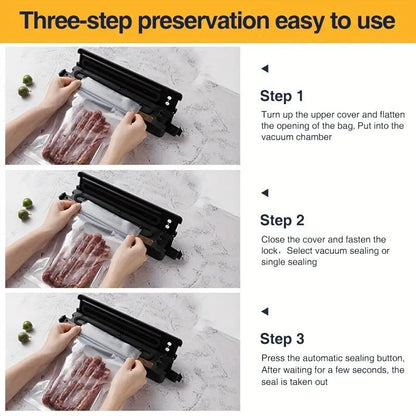 Three-step preservation easy to use

Step 1

Turn up the upper cover and flatten the opening of the bag. Put into the vacuum chamber

Step 2

Close the cover and fasten the lock. Select vacuum sealing or single sealing

Step 3

Press the automatic sealing button, After waiting for a few seconds, the seal is taken out