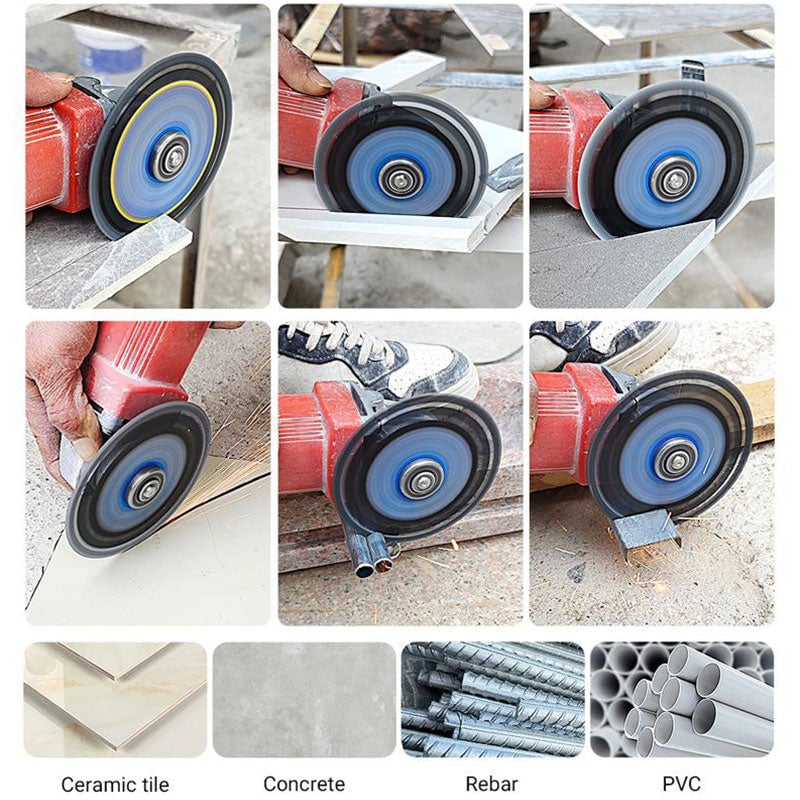 Ceramic tile

Concrete

Rebar

PVC