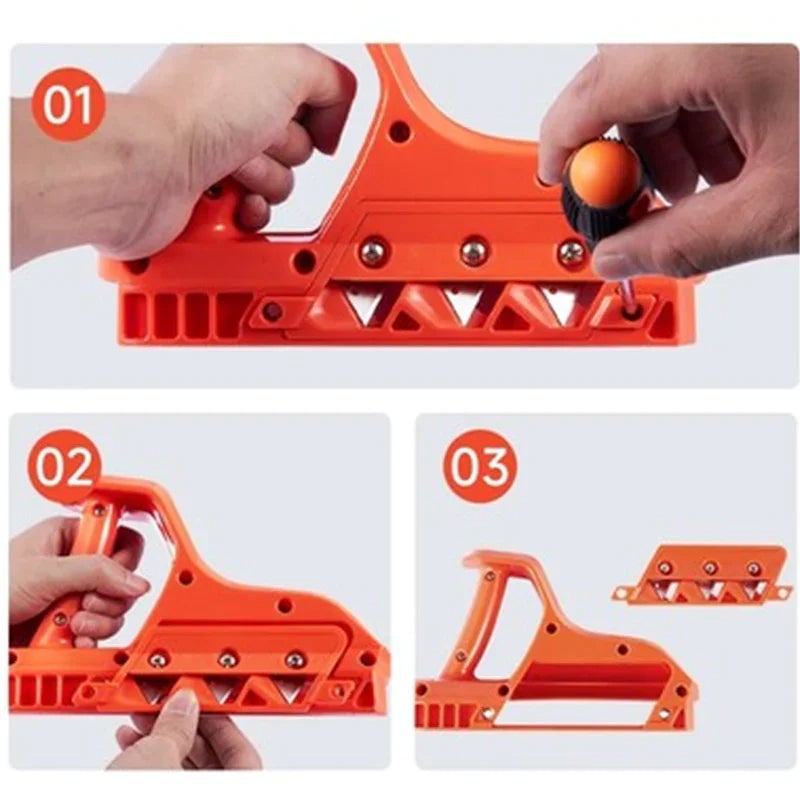 01

02

03