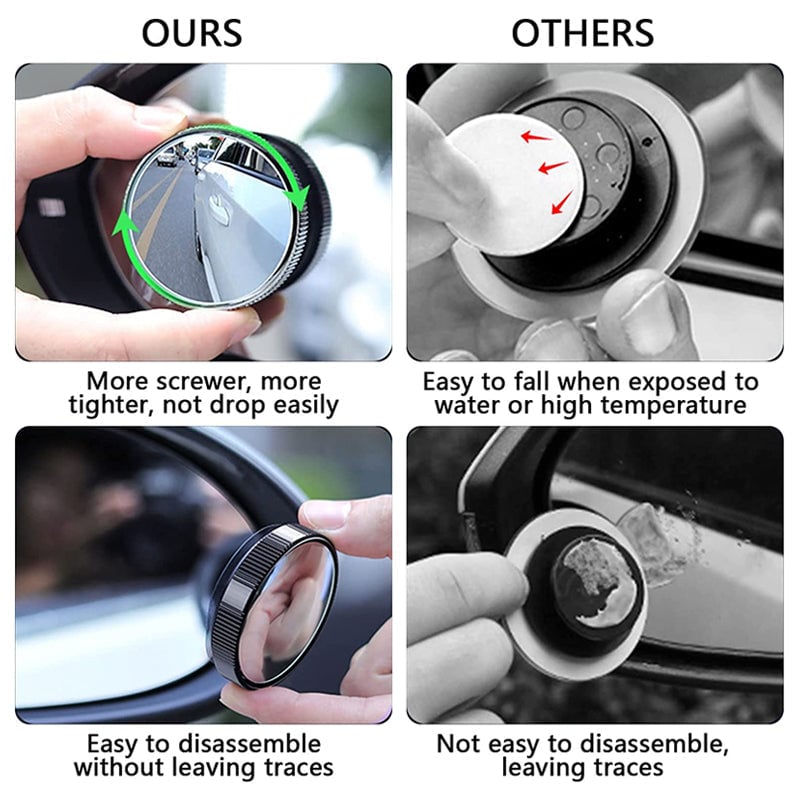 OURS

More screwer, more tighter, not drop easily

Easy to disassemble without leaving traces

OTHERS

Easy to fall when exposed to water or high temperature

Not easy to disassemble, leaving traces