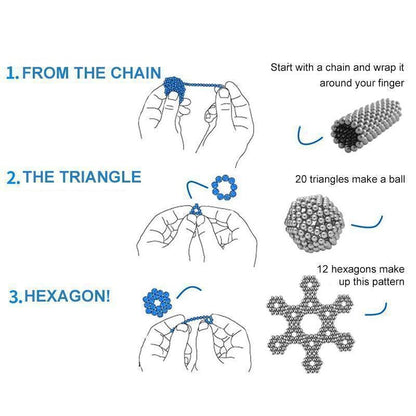 1. FROM THE CHAIN

Start with a chain and wrap it around your finger

2. THE TRIANGLE

20 triangles make a ball

3. HEXAGON!

12 hexagons make up this pattern