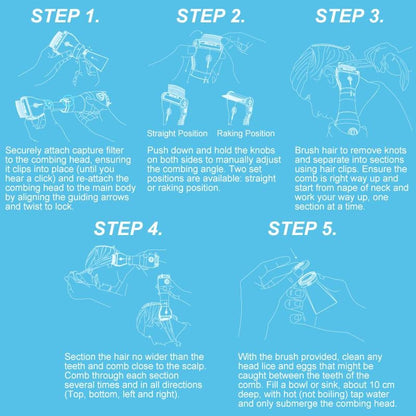 STEP 1.

Securely attach capture filter to the combing head, ensuring it clips into place (until you hear a click) and re-attach the combing head to the main body by aligning the guiding arrows and twist to lock.

STEP 2.

Straight Position

Raking Position

Push down and hold the knobs on both sides to manually adjust the combing angle. Two set positions are available: straight or raking position.

STEP 3.

Brush hair to remove knots and separate into sections using hair clips. Ensure the comb is right way up and start from nape of neck and work your way up, one section at a time.

STEP 4.

Section the hair no wider than the teeth and comb close to the scalp. Comb through each section several times and in all directions (Top, bottom, left and right).

STEP 5.

With the brush provided, clean any head lice and eggs that might be caught between the teeth of the comb. Fill a bowl or sink, about 10 cm deep, with hot (not boiling) tap water and only submerge the combing head.