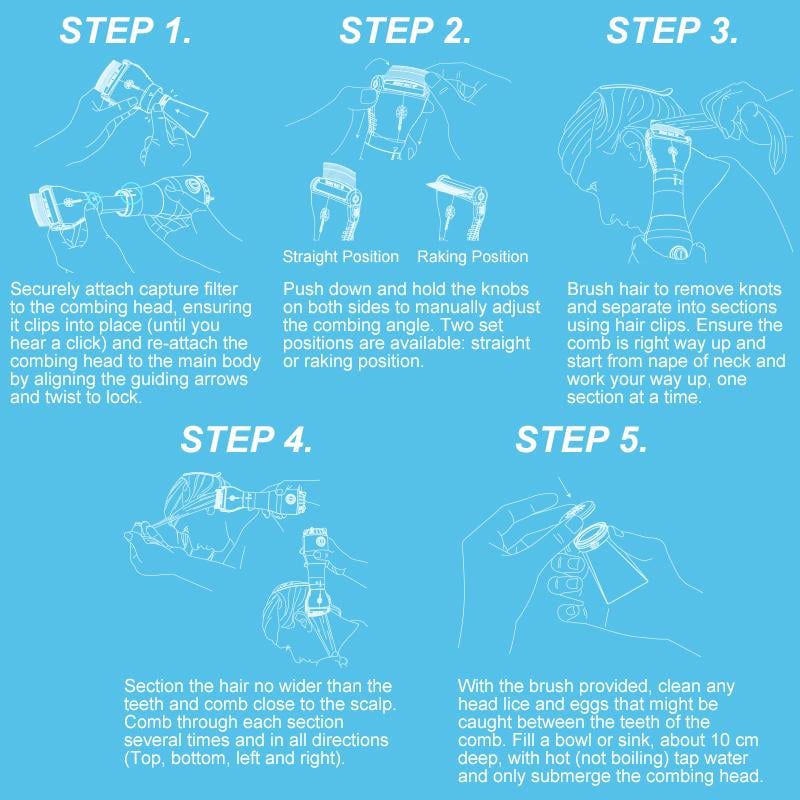 STEP 1.

Securely attach capture filter to the combing head, ensuring it clips into place (until you hear a click) and re-attach the combing head to the main body by aligning the guiding arrows and twist to lock.

STEP 2.

Straight Position Raking Position

Push down and hold the knobs on both sides to manually adjust the combing angle. Two set positions are available: straight or raking position.

STEP 3.

Brush hair to remove knots and separate into sections using hair clips. Ensure the comb is right way up and start from nape of neck and work your way up, one section at a time.

STEP 4.

Section the hair no wider than the teeth and comb close to the scalp. Comb through each section several times and in all directions (Top, bottom, left and right).

STEP 5.

With the brush provided, clean any head lice and eggs that might be caught between the teeth of the comb. Fill a bowl or sink, about 10 cm deep, with hot (not boiling) tap water and only submerge the combing head.