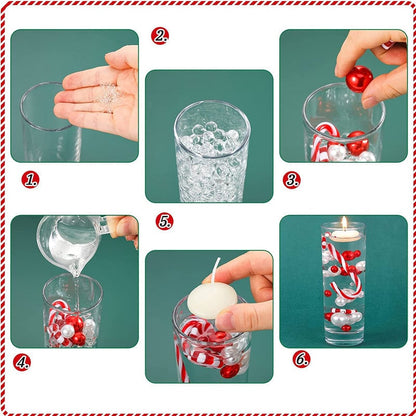 2.

1.

3.

5.

4.

6.