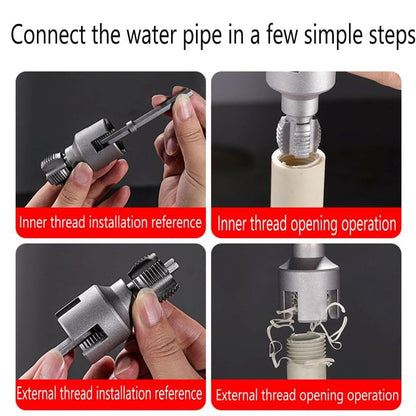 Connect the water pipe in a few simple steps

Inner thread installation reference

Inner thread opening operation

External thread installation reference

External thread opening operation