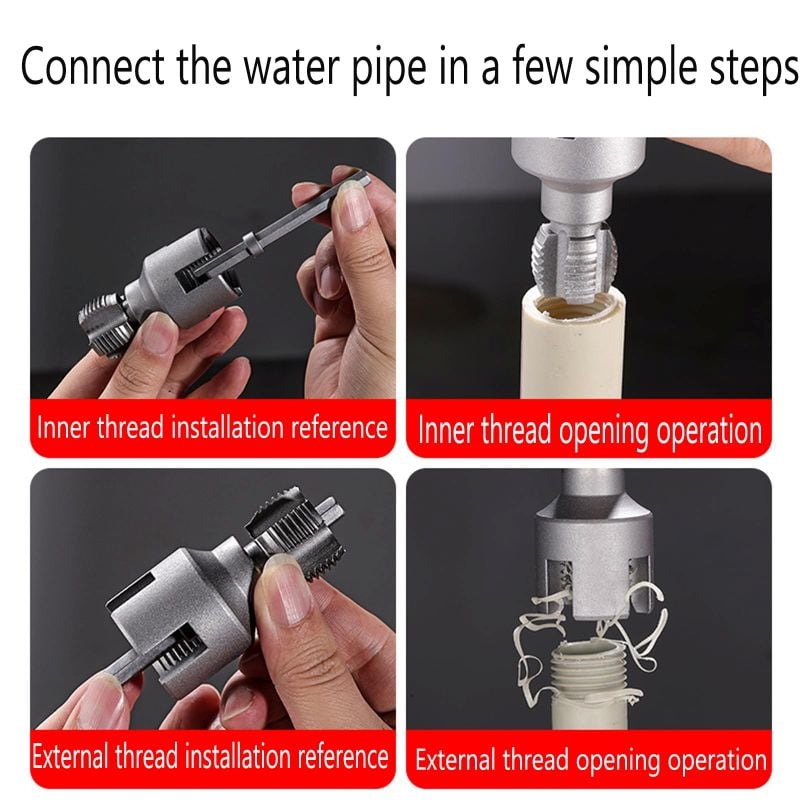 Connect the water pipe in a few simple steps

Inner thread installation reference

Inner thread opening operation

External thread installation reference

External thread opening operation