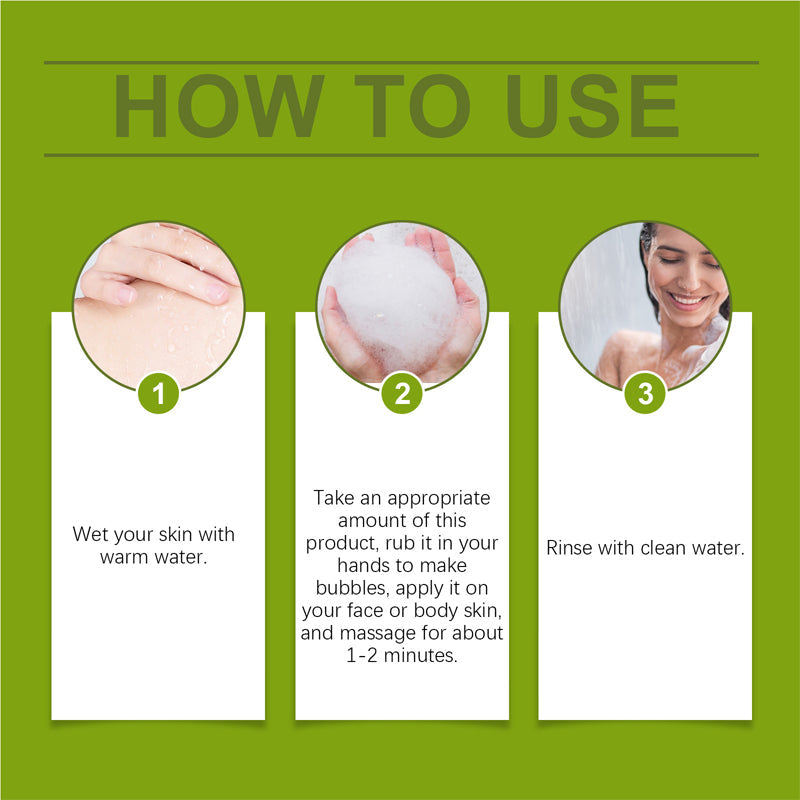 HOW TO USE

1

Wet your skin with warm water.

2

Take an appropriate amount of this product, rub it in your hands to make bubbles, apply it on your face or body skin, and massage for about 1-2 minutes.

3

Rinse with clean water.