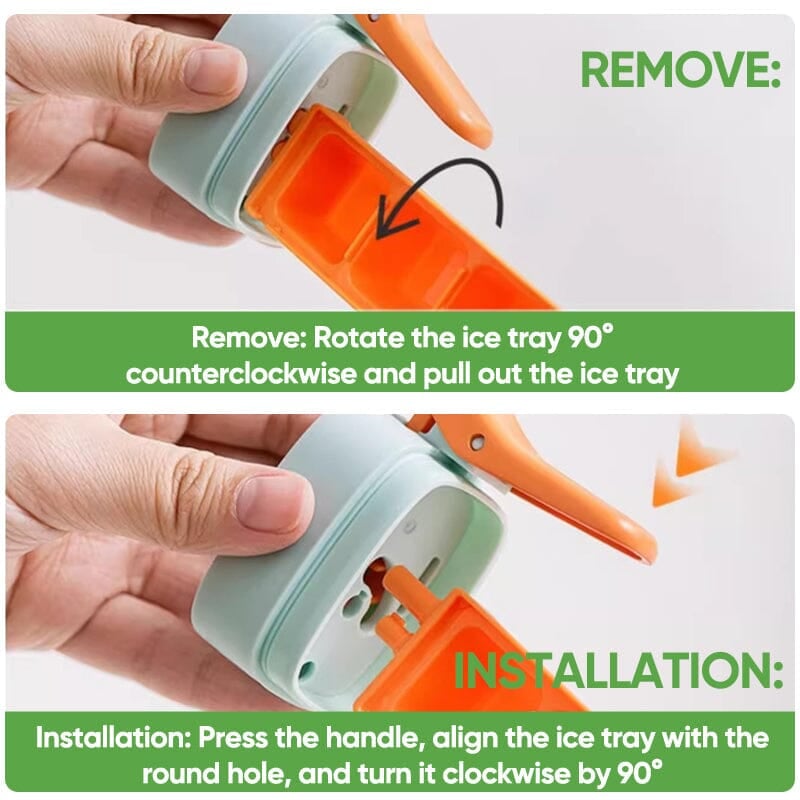 REMOVE:

Remove: Rotate the ice tray 90° counterclockwise and pull out the ice tray

INSTALLATION:

Installation: Press the handle, align the ice tray with the round hole, and turn it clockwise by 90°