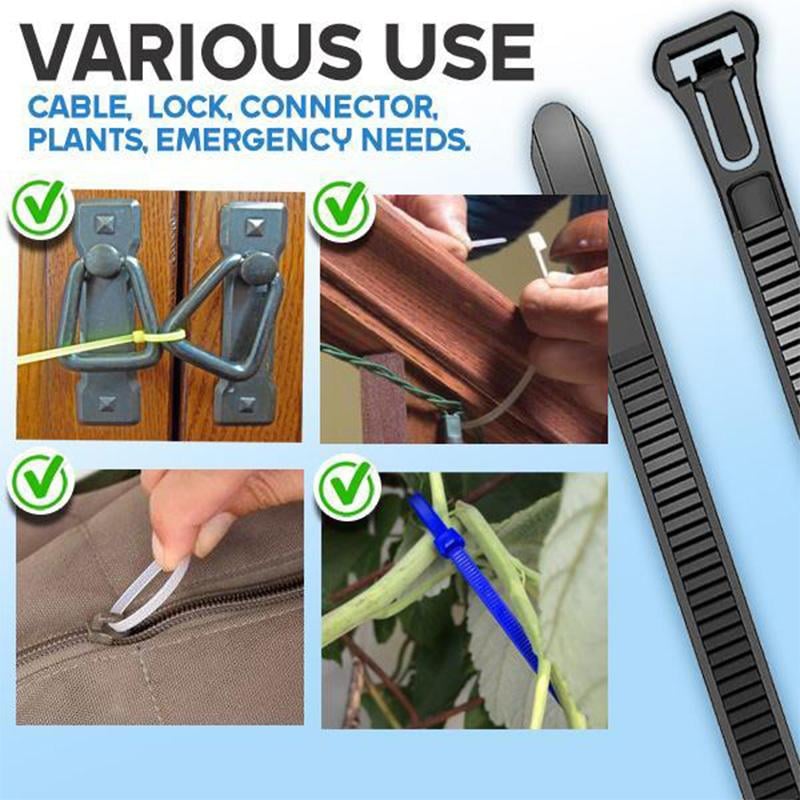 VARIOUS USE

CABLE, LOCK, CONNECTOR, PLANTS, EMERGENCY NEEDS.