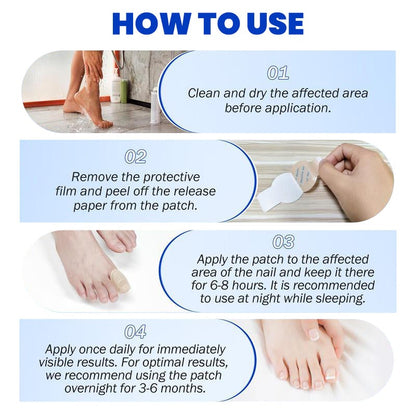 HOW TO USE

01

Clean and dry the affected area before application.

02

Remove the protective film and peel off the release paper from the patch.

03

Apply the patch to the affected area of the nail and keep it there for 6-8 hours. It is recommended to use at night while sleeping.

04

Apply once daily for immediately visible results. For optimal results, we recommend using the patch overnight for 3-6 months.