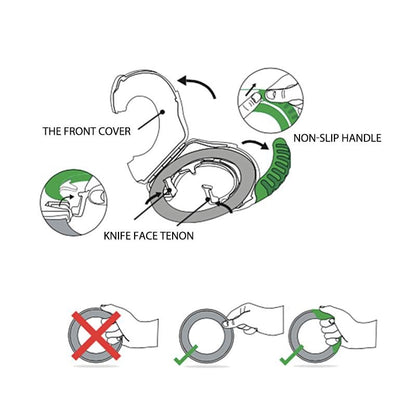 THE FRONT COVER

NON-SLIP HANDLE

KNIFE FACE TENON