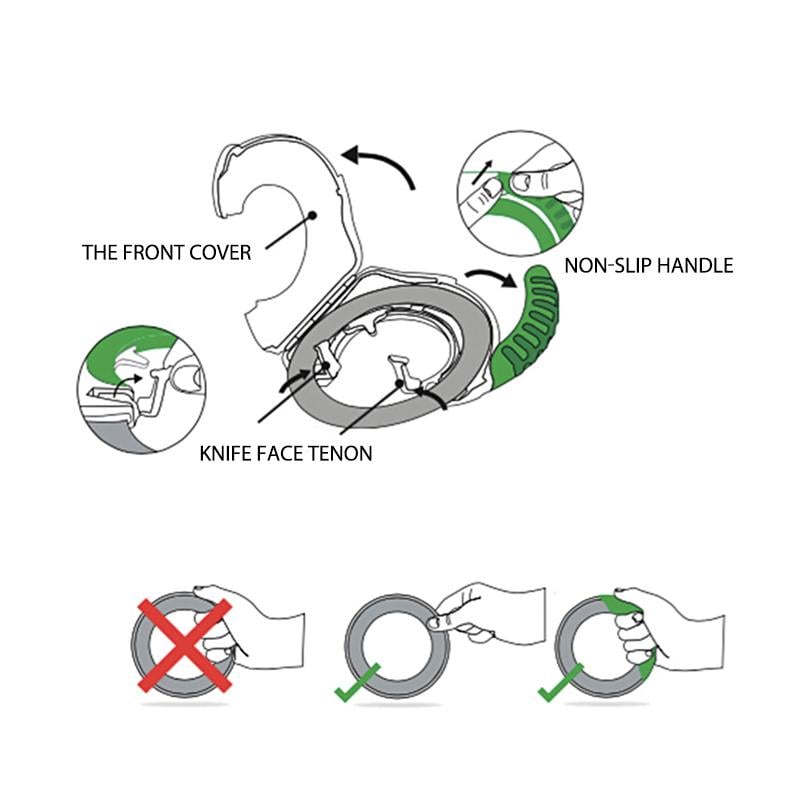 THE FRONT COVER

NON-SLIP HANDLE

KNIFE FACE TENON