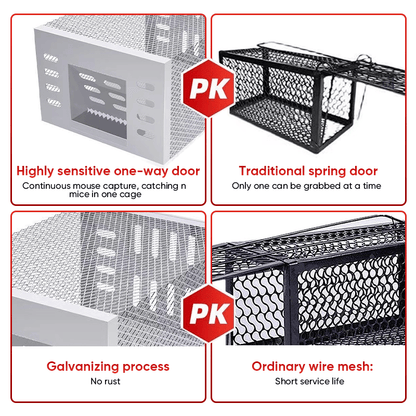 PK

Highly sensitive one-way door
Continuous mouse capture, catching n mice in one cage

Traditional spring door
Only one can be grabbed at a time

PK

Galvanizing process
No rust

Ordinary wire mesh:
Short service life