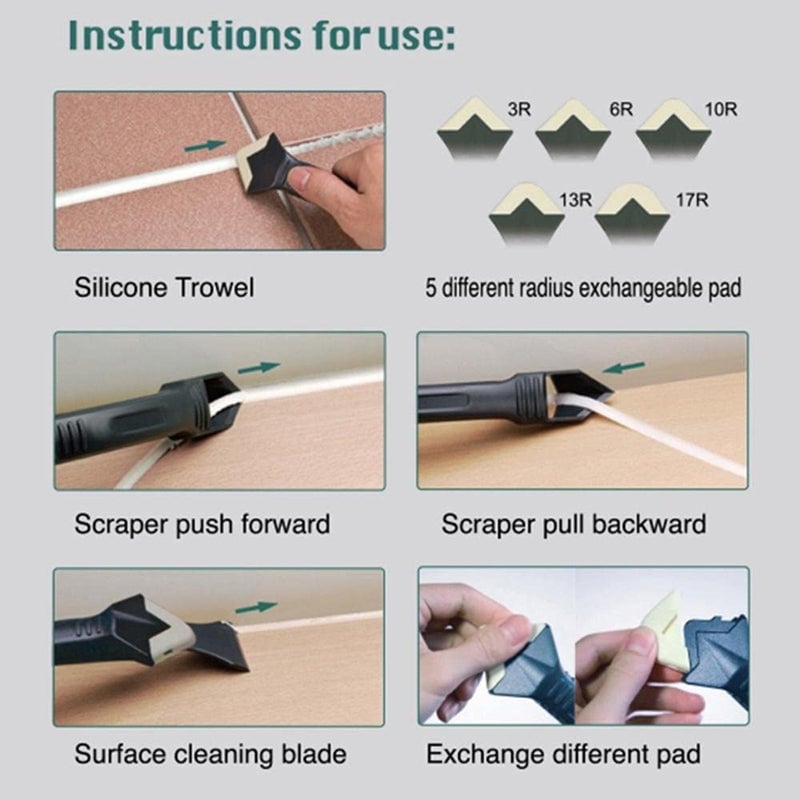 Instructions for use:

3R
6R
10R
13R
17R

Silicone Trowel

5 different radius exchangeable pad

Scraper push forward

Scraper pull backward

Surface cleaning blade

Exchange different pad