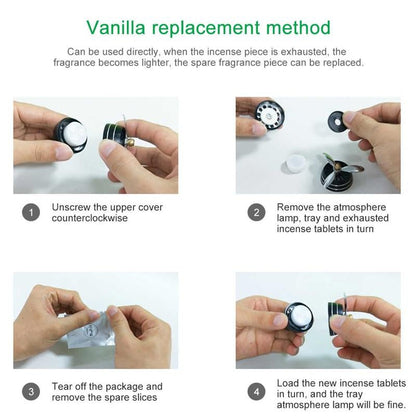 Vanilla replacement method

Can be used directly, when the incense piece is exhausted, the fragrance becomes lighter, the spare fragrance piece can be replaced.

1 Unscrew the upper cover counterclockwise

2 Remove the atmosphere lamp, tray and exhausted incense tablets in turn

3 Tear off the package and remove the spare slices

4 Load the new incense tablets in turn, and the tray atmosphere lamp will be fine.