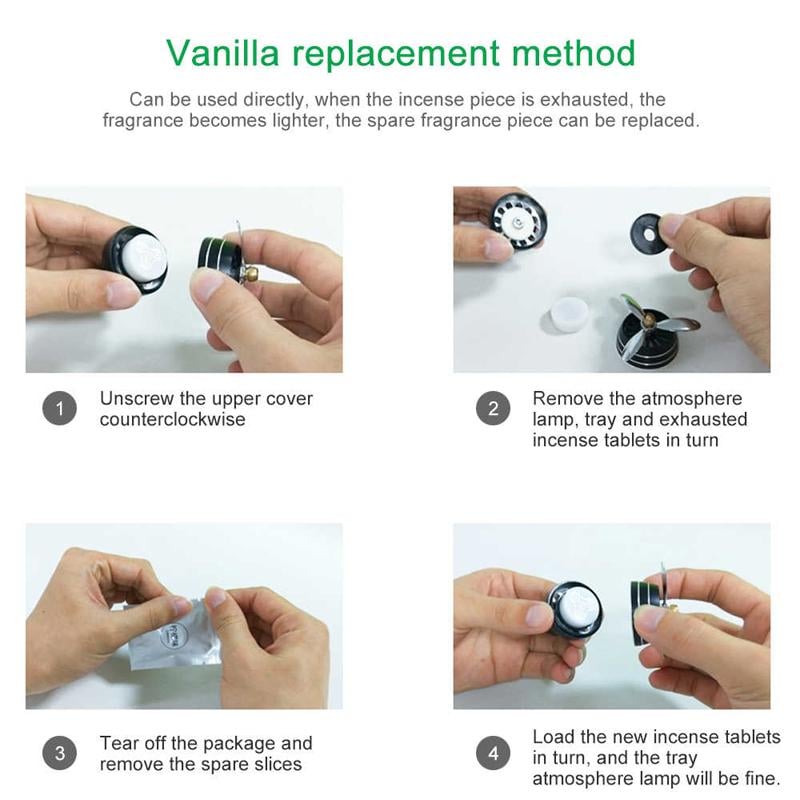 Vanilla replacement method

Can be used directly, when the incense piece is exhausted, the fragrance becomes lighter, the spare fragrance piece can be replaced.

1 Unscrew the upper cover counterclockwise

2 Remove the atmosphere lamp, tray and exhausted incense tablets in turn

3 Tear off the package and remove the spare slices

4 Load the new incense tablets in turn, and the tray atmosphere lamp will be fine.