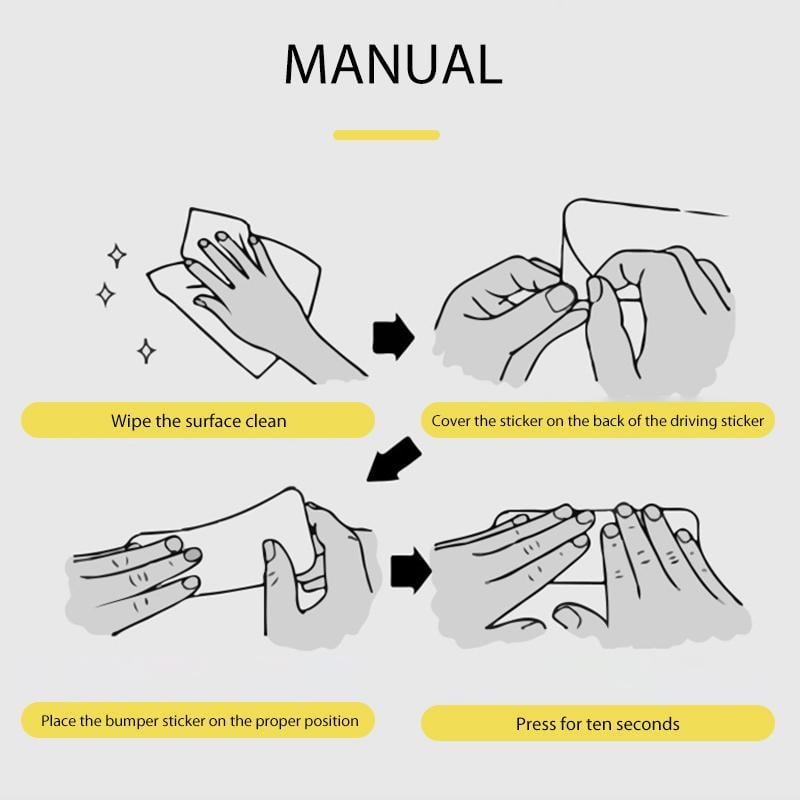 MANUAL

Wipe the surface clean

Cover the sticker on the back of the driving sticker

Place the bumper sticker on the proper position

Press for ten seconds