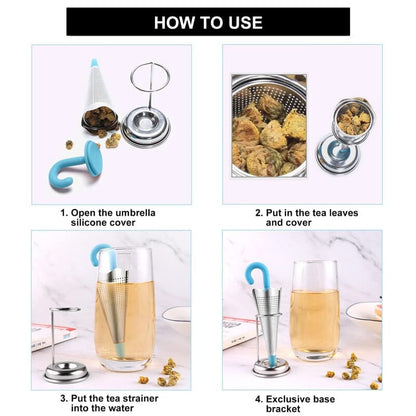 HOW TO USE

1. Open the umbrella silicone cover

2. Put in the tea leaves and cover

3. Put the tea strainer into the water

4. Exclusive base bracket