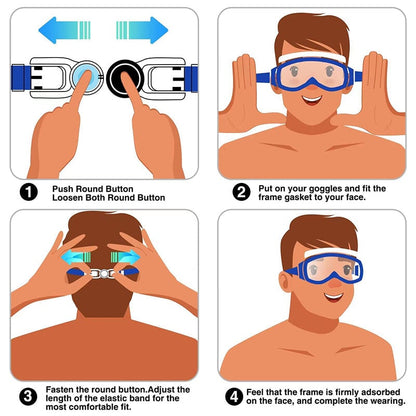 1 Push Round Button
Loosen Both Round Button

2 Put on your goggles and fit the frame gasket to your face.

3 Fasten the round button.Adjust the length of the elastic band for the most comfortable fit.

4 Feel that the frame is firmly adsorbed on the face, and complete the wearing.