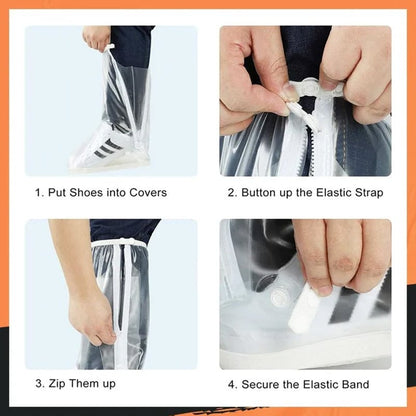 1. Put Shoes into Covers

2. Button up the Elastic Strap

3. Zip Them up

4. Secure the Elastic Band