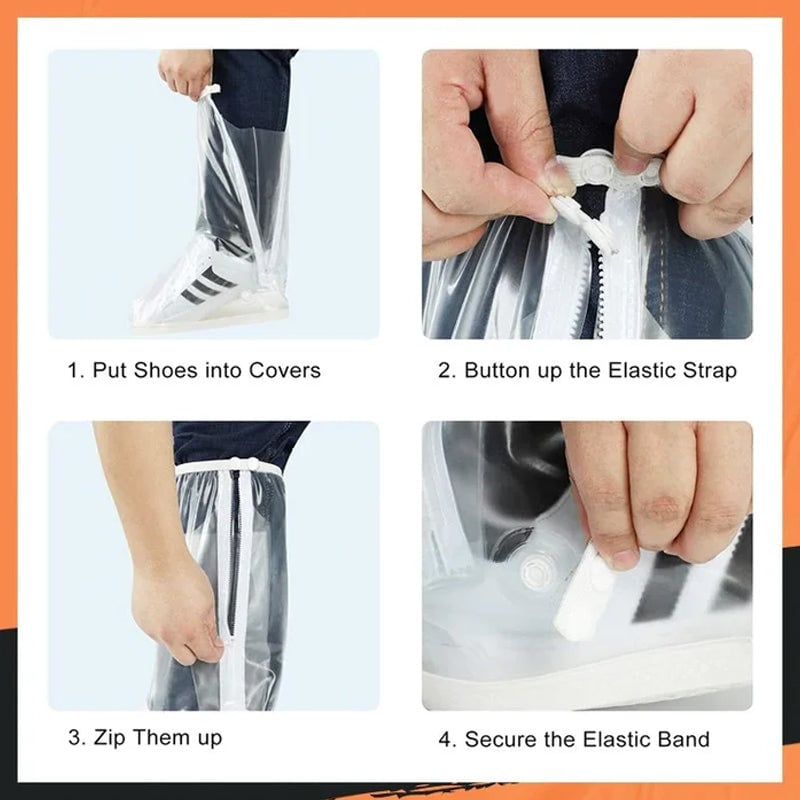 1. Put Shoes into Covers

2. Button up the Elastic Strap

3. Zip Them up

4. Secure the Elastic Band