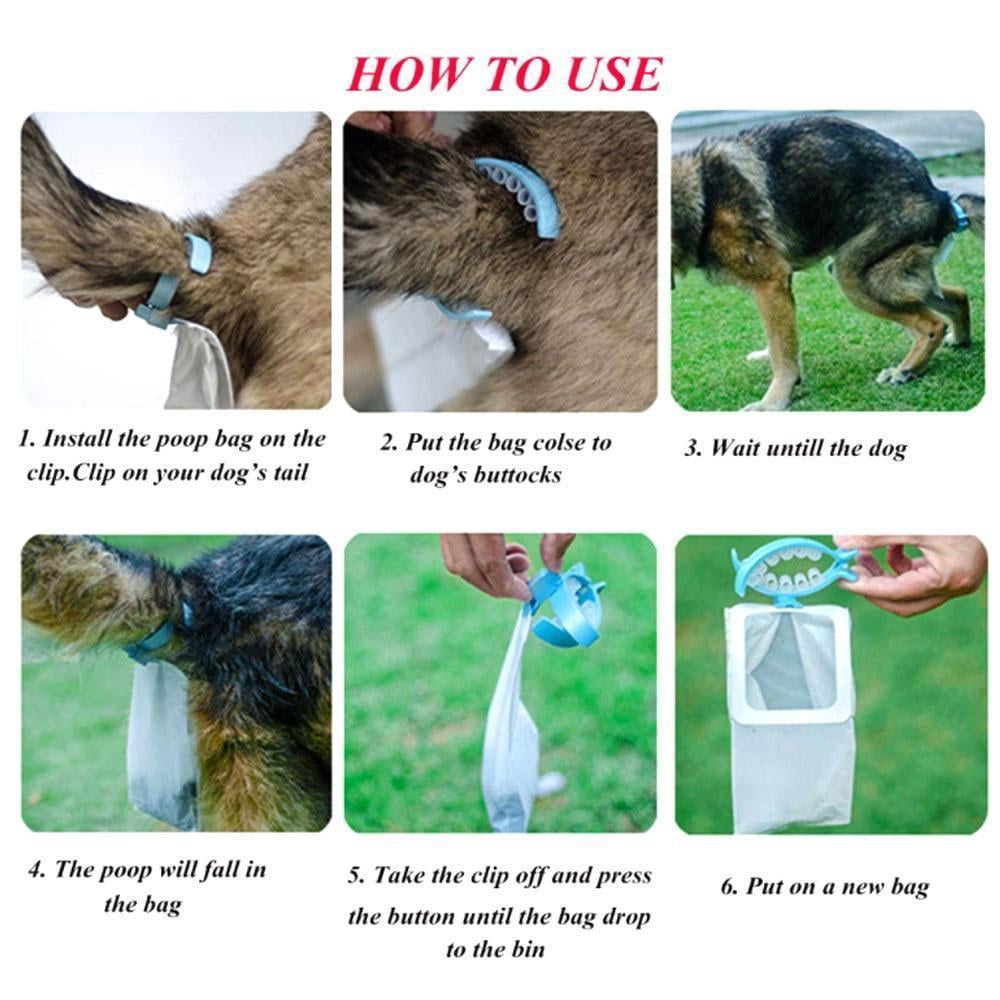 HOW TO USE

1. Install the poop bag on the clip.Clip on your dog's tail

2. Put the bag colse to dog's buttocks

3. Wait untill the dog

4. The poop will fall in the bag

5. Take the clip off and press the button until the bag drop to the bin

6. Put on a new bag